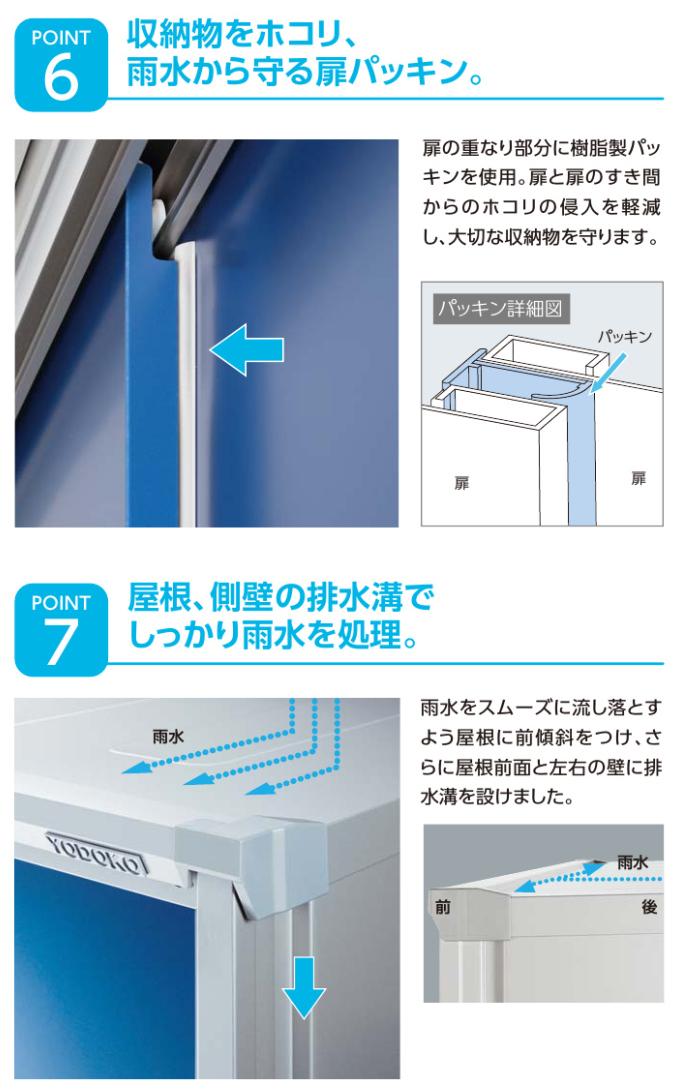 POINT 6

収納物をホコリ、雨水から守る扉パッキン。

扉の重なり部分に樹脂製パッキンを使用。扉と扉のすき間からのホコリの侵入を軽減し、大切な収納物を守ります。

パッキン詳細図

パッキン

扉

扉

POINT 7

屋根、側壁の排水溝でしっかり雨水を処理。

雨水

YODOKO

雨水をスムーズに流し落とすよう屋根に前傾斜をつけ、さらに屋根前面と左右の壁に排水溝を設けました。

雨水

前

後